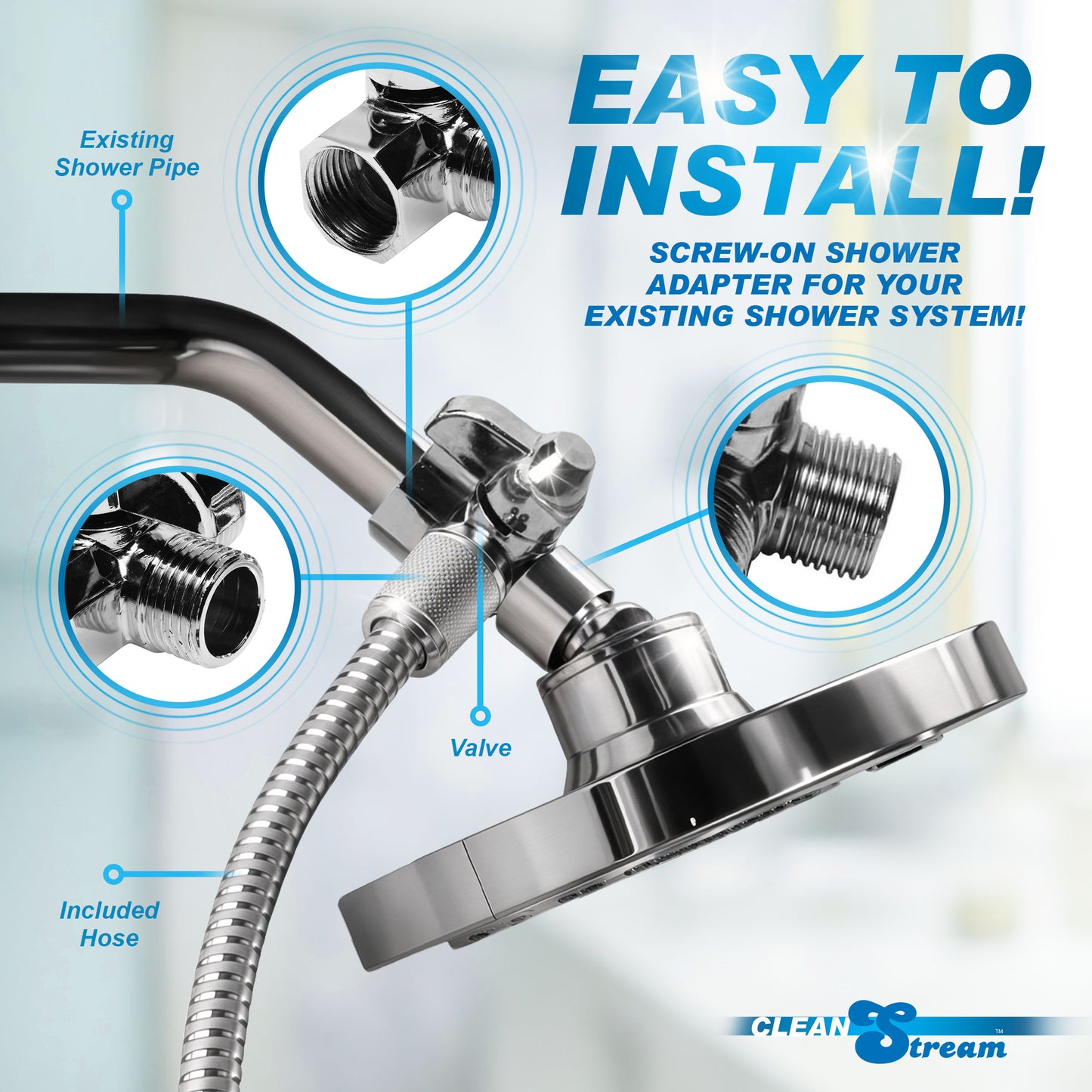 EASY TO INSTALL!

SCREW-ON SHOWER ADAPTER FOR YOUR EXISTING SHOWER SYSTEM!

Existing Shower Pipe

Valve

Included Hose

CLEAN Stream™