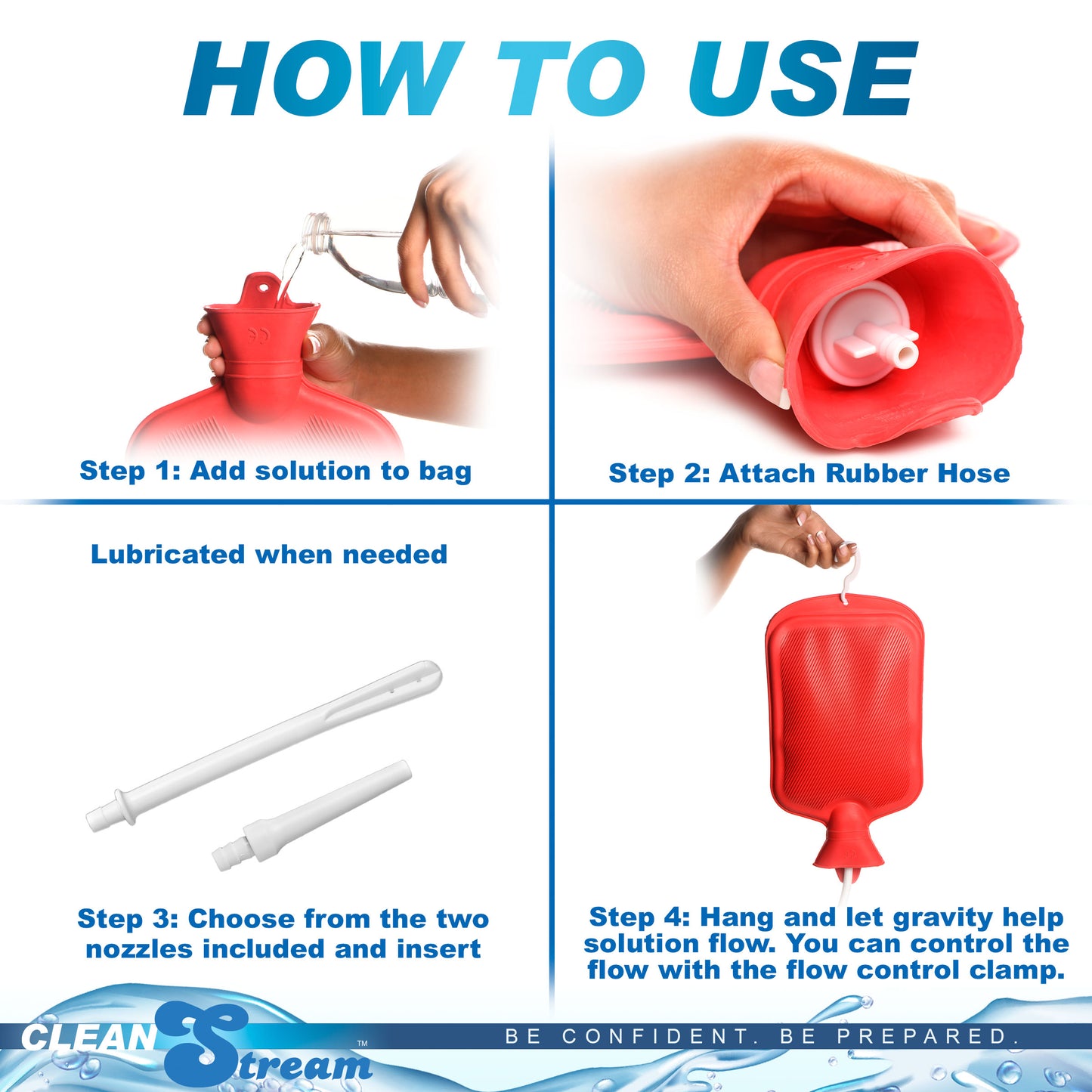 HOW TO USE

Step 1: Add solution to bag

Step 2: Attach Rubber Hose

Lubricated when needed

Step 3: Choose from the two nozzles included and insert

Step 4: Hang and let gravity help solution flow. You can control the flow with the flow control clamp.

CLEAN Stream™

BE CONFIDENT. BE PREPARED.