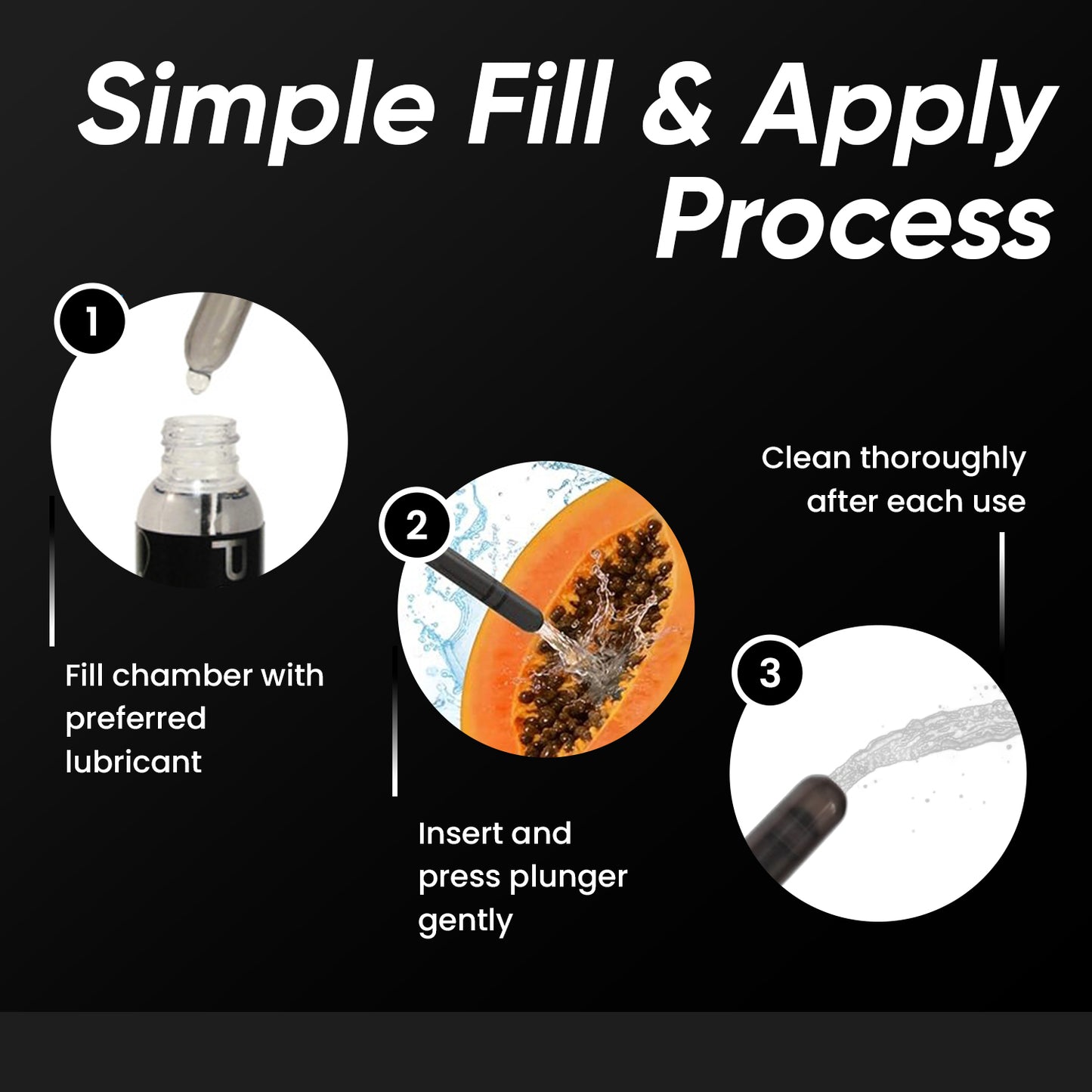 Simple Fill & Apply Process

1

Fill chamber with preferred lubricant

2

Insert and press plunger gently

Clean thoroughly after each use

3