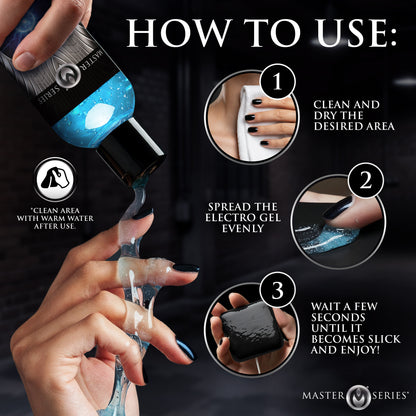 HOW TO USE:

MASTER SERIES

1
CLEAN AND DRY THE DESIRED AREA

*CLEAN AREA WITH WARM WATER AFTER USE.

SPREAD THE ELECTRO GEL EVENLY
2

3
WAIT A FEW SECONDS UNTIL IT BECOMES SLICK AND ENJOY!

MASTER SERIES