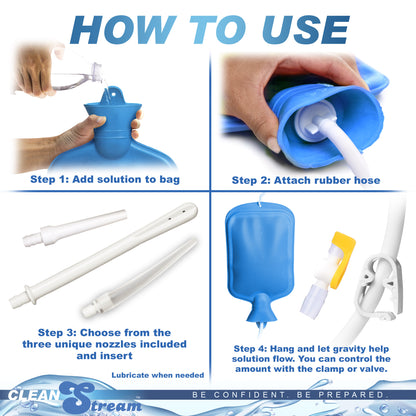 HOW TO USE

Step 1: Add solution to bag

Step 2: Attach rubber hose

Step 3: Choose from the three unique nozzles included and insert

Lubricate when needed

Step 4: Hang and let gravity help solution flow. You can control the amount with the clamp or valve.

CLEAN Stream

BE CONFIDENT. BE PREPARED.