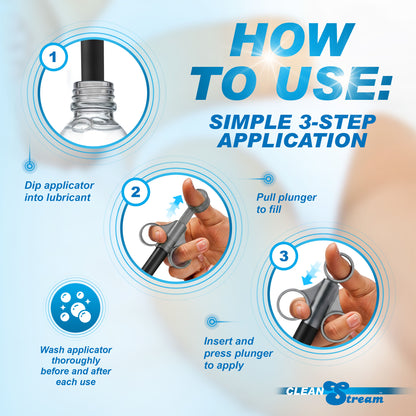 HOW TO USE:

SIMPLE 3-STEP APPLICATION

1

Dip applicator into lubricant

2

Pull plunger to fill

3

Insert and press plunger to apply

Wash applicator thoroughly before and after each use

CLEAN Stream