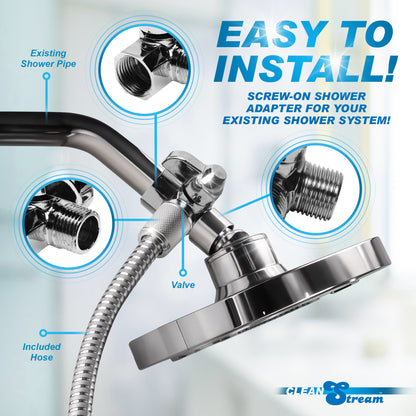 EASY TO INSTALL!

SCREW-ON SHOWER ADAPTER FOR YOUR EXISTING SHOWER SYSTEM!

Existing Shower Pipe

Valve

Included Hose

CLEAN Stream