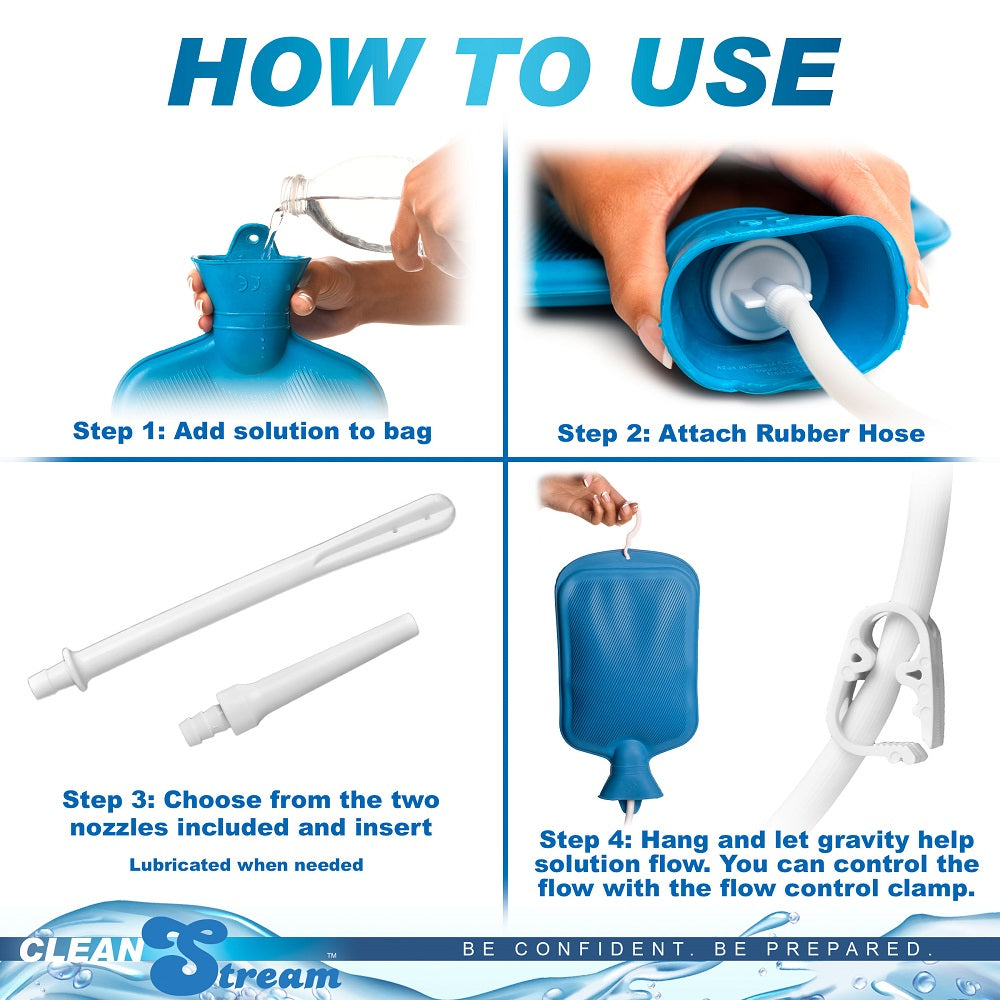 HOW TO USE

Step 1: Add solution to bag

Step 2: Attach Rubber Hose

Step 3: Choose from the two nozzles included and insert

Lubricated when needed

Step 4: Hang and let gravity help solution flow. You can control the flow with the flow control clamp.

CLEAN Stream™

BE CONFIDENT. BE PREPARED.