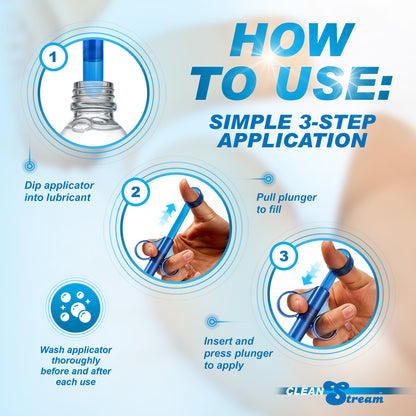 HOW TO USE:

SIMPLE 3-STEP APPLICATION

1

Dip applicator into lubricant

2

Pull plunger to fill

3

Insert and press plunger to apply

Wash applicator thoroughly before and after each use

CLEAN Stream