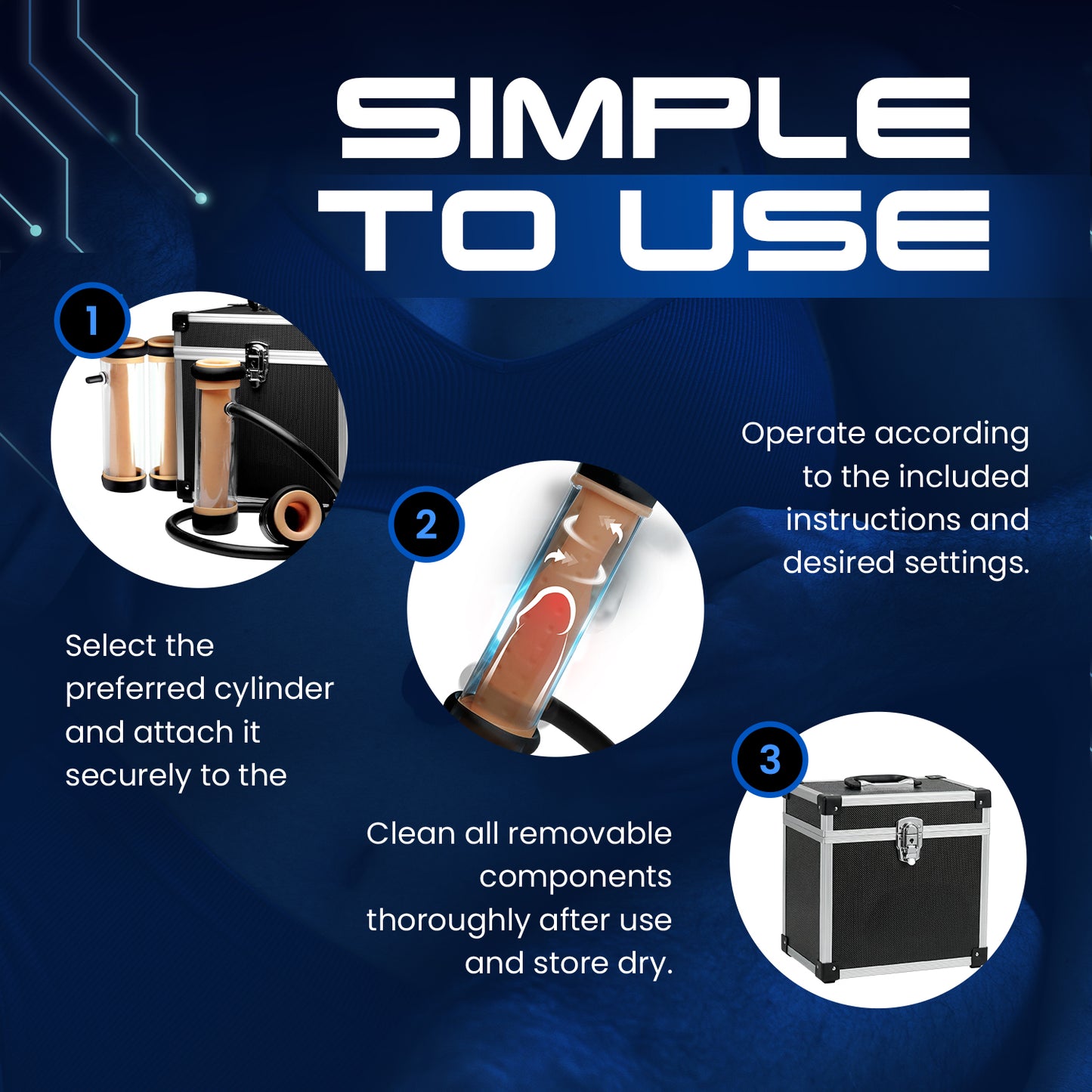 SIMPLE TO USE

1

Select the preferred cylinder and attach it securely to the

2

Operate according to the included instructions and desired settings.

3

Clean all removable components thoroughly after use and store dry.