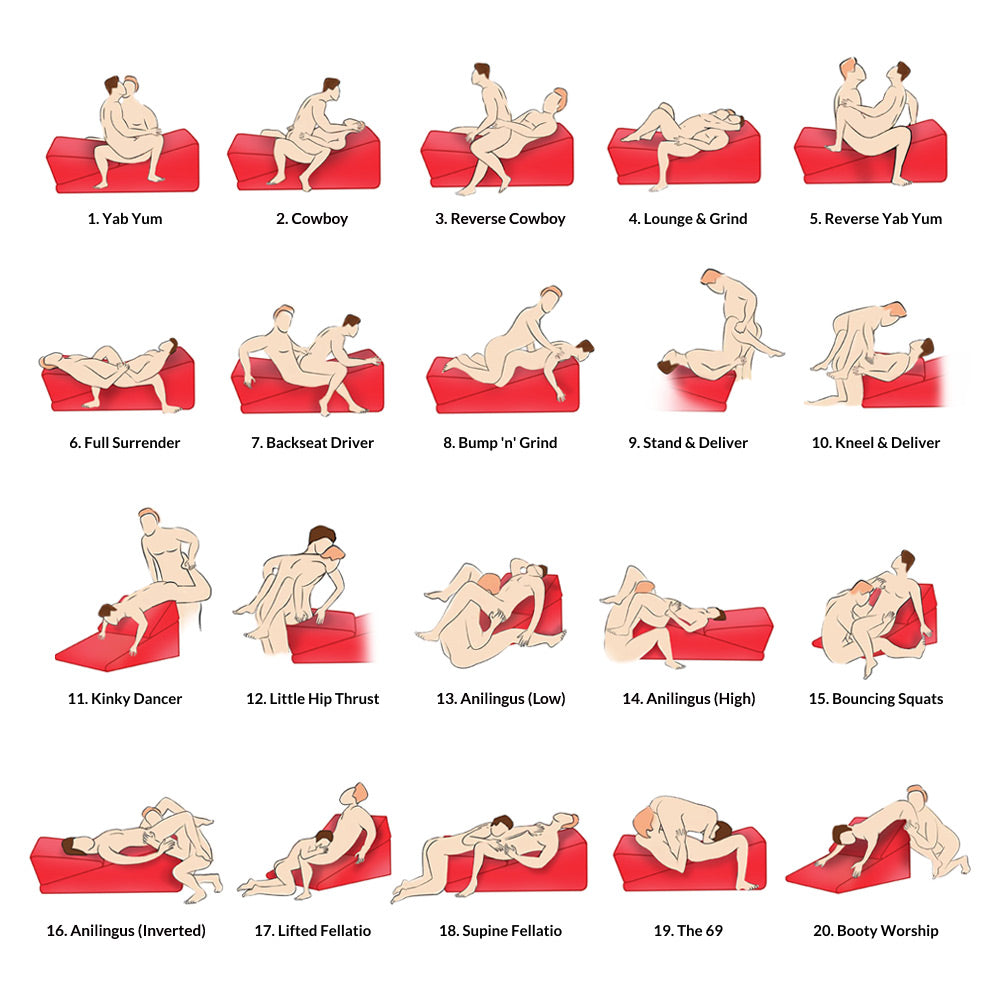 1. Yab Yum

2. Cowboy

3. Reverse Cowboy

4. Lounge & Grind

5. Reverse Yab Yum

6. Full Surrender

7. Backseat Driver

8. Bump 'n' Grind

9. Stand & Deliver

10. Kneel & Deliver

11. Kinky Dancer

12. Little Hip Thrust

13. Anilingus (Low)

14. Anilingus (High)

15. Bouncing Squats

16. Anilingus (Inverted)

17. Lifted Fellatio

18. Supine Fellatio

19. The 69

20. Booty Worship